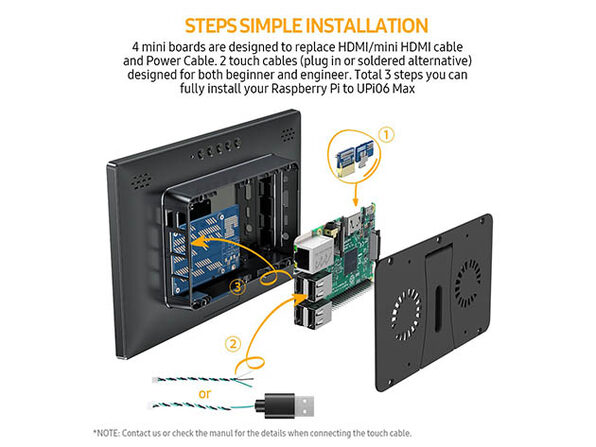 STEPS SIMPLE INSTALLATION

4 mini boards are designed to replace HDMI/mini HDMI cable and Power Cable. 2 touch cables (plug in or soldered alternative) designed for both beginner and engineer. Total 3 steps you can fully install your Raspberry Pi to UPi06 Max

1

3

2

or

*NOTE: Contact us or check the manul for the details when connecting the touch cable.