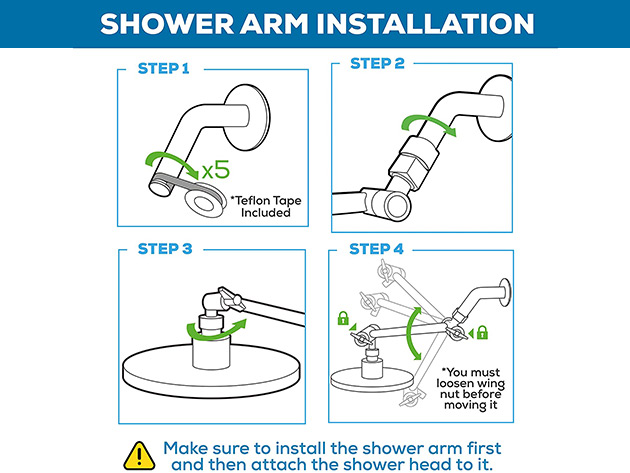 SHOWER ARM INSTALLATION

STEP 1

x5

*Teflon Tape Included

STEP 2

STEP 3

STEP 4

*You must loosen wing nut before moving it

Make sure to install the shower arm first and then attach the shower head to it.