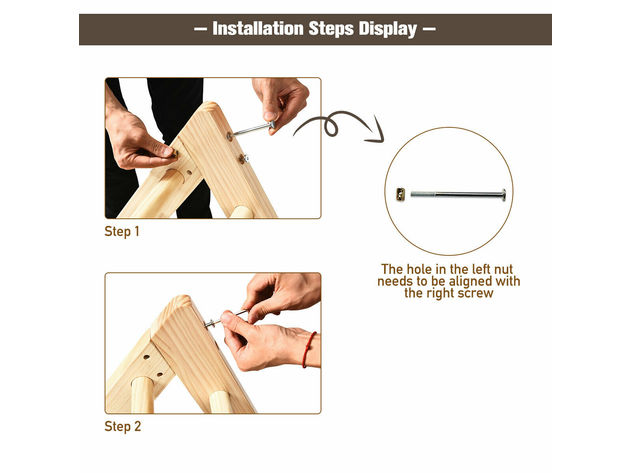 — Installation Steps Display —

Step 1

The hole in the left nut needs to be aligned with the right screw

Step 2