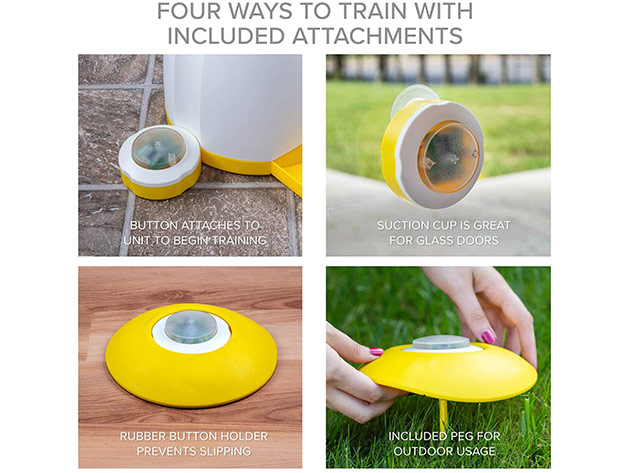 FOUR WAYS TO TRAIN WITH INCLUDED ATTACHMENTS

BUTTON ATTACHES TO UNIT TO BEGIN TRAINING

SUCTION CUP IS GREAT FOR GLASS DOORS

RUBBER BUTTON HOLDER PREVENTS SLIPPING

INCLUDED PEG FOR OUTDOOR USAGE